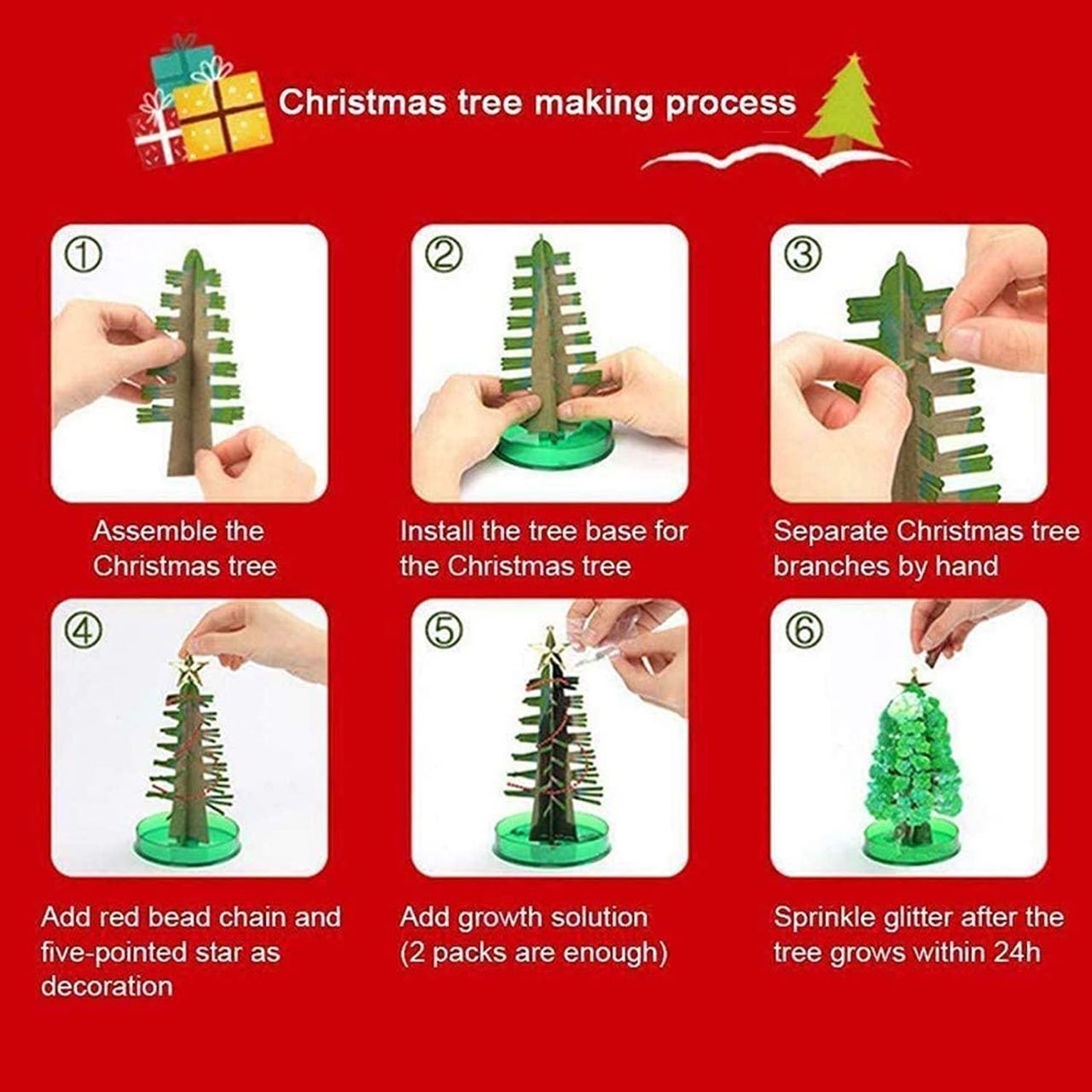 Christmas tree making process

①

Assemble the Christmas tree

②

Install the tree base for the Christmas tree

③

Separate Christmas tree branches by hand

④

Add red bead chain and five-pointed star as decoration

⑤

Add growth solution (2 packs are enough)

⑥

Sprinkle glitter after the tree grows within 24h